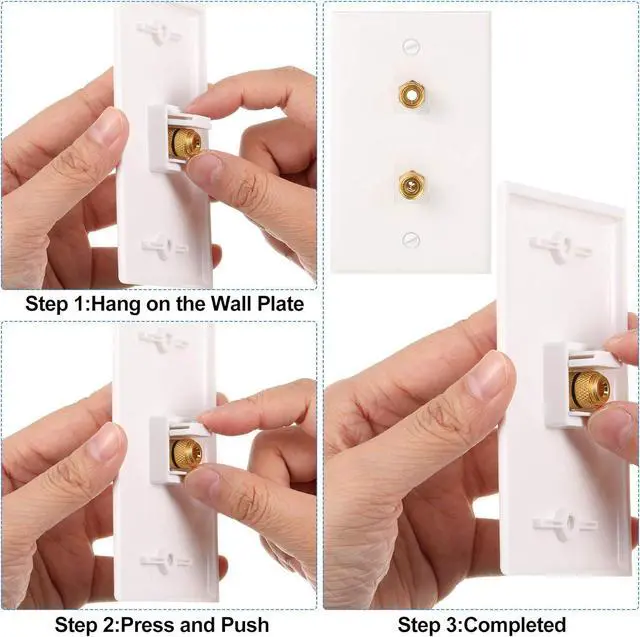 Step 1:Hang on the Wall Plate

Step 2:Press and Push

Step 3:Completed