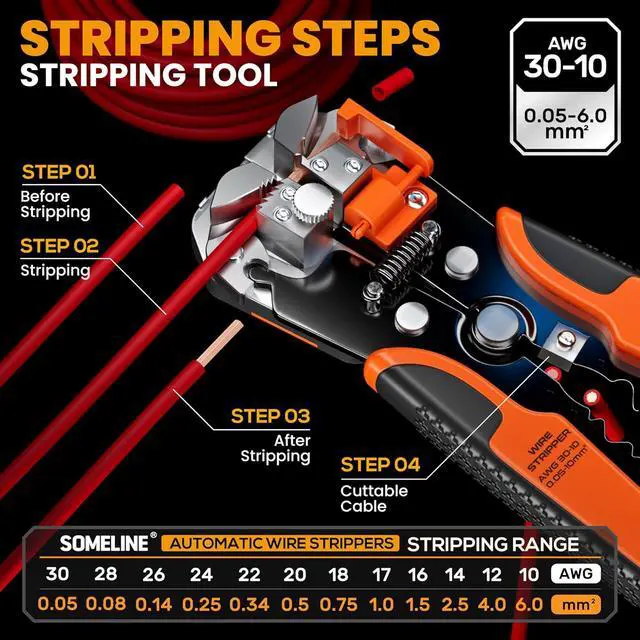 STRIPPING STEPS
STRIPPING TOOL

AWG
30-10
0.05-6.0 mm²

STEP 01
Before Stripping

STEP 02
Stripping

STEP 03
After Stripping

STEP 04
Cuttable Cable

WIRE STRIPPER
AWG 30-10
0.05-10mm²

SOMELINE® AUTOMATIC WIRE STRIPPERS STRIPPING RANGE

| 30 | 28 | 26 | 24 | 22 | 20 | 18 | 17 | 16 | 14 | 12 | 10 | AWG |
|---|---|---|---|---|---|---|---|---|---|---|---|---|
| 0.05 | 0.08 | 0.14 | 0.25 | 0.34 | 0.5 | 0.75 | 1.0 | 1.5 | 2.5 | 4.0 | 6.0 | mm² |