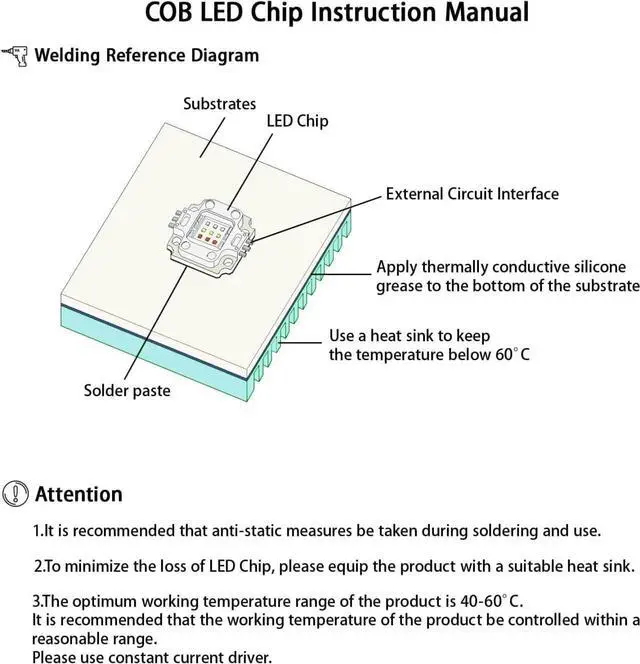 COB LED Chip Instruction Manual

Welding Reference Diagram

Substrates

LED Chip

External Circuit Interface

Apply thermally conductive silicone grease to the bottom of the substrate

Use a heat sink to keep the temperature below 60°C

Solder paste

Attention

1.It is recommended that anti-static measures be taken during soldering and use.

2.To minimize the loss of LED Chip, please equip the product with a suitable heat sink.

3.The optimum working temperature range of the product is 40-60°C.
It is recommended that the working temperature of the product be controlled within a reasonable range.
Please use constant current driver.