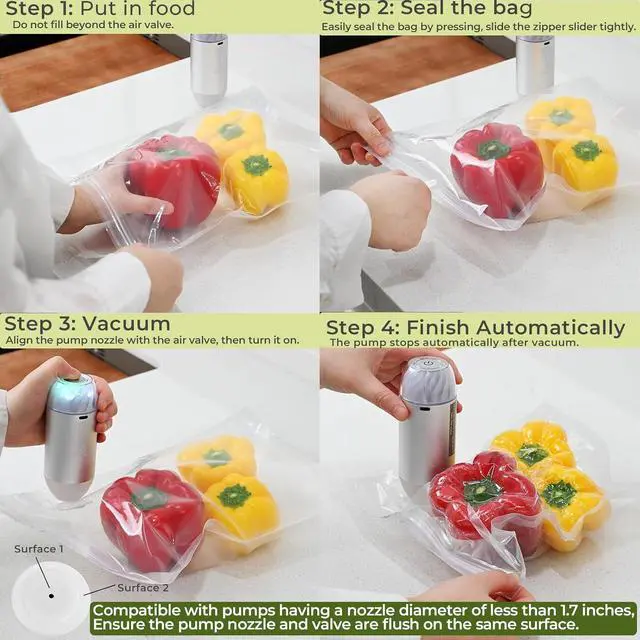 Step 1: Put in food
Do not fill beyond the air valve.

Step 2: Seal the bag
Easily seal the bag by pressing, slide the zipper slider tightly.

Step 3: Vacuum
Align the pump nozzle with the air valve, then turn it on.

Step 4: Finish Automatically
The pump stops automatically after vacuum.

Surface 1
Surface 2

Compatible with pumps having a nozzle diameter of less than 1.7 inches, Ensure the pump nozzle and valve are flush on the same surface.