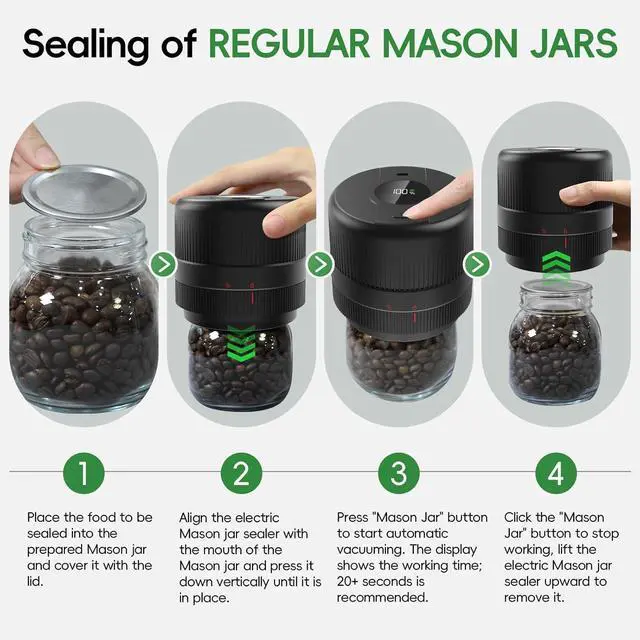 Sealing of REGULAR MASON JARS

100

1

Place the food to be sealed into the prepared Mason jar and cover it with the lid.

2

Align the electric Mason jar sealer with the mouth of the Mason jar and press it down vertically until it is in place.

3

Press "Mason Jar" button to start automatic vacuuming. The display shows the working time; 20+ seconds is recommended.

4

Click the "Mason Jar" button to stop working, lift the electric Mason jar sealer upward to remove it.