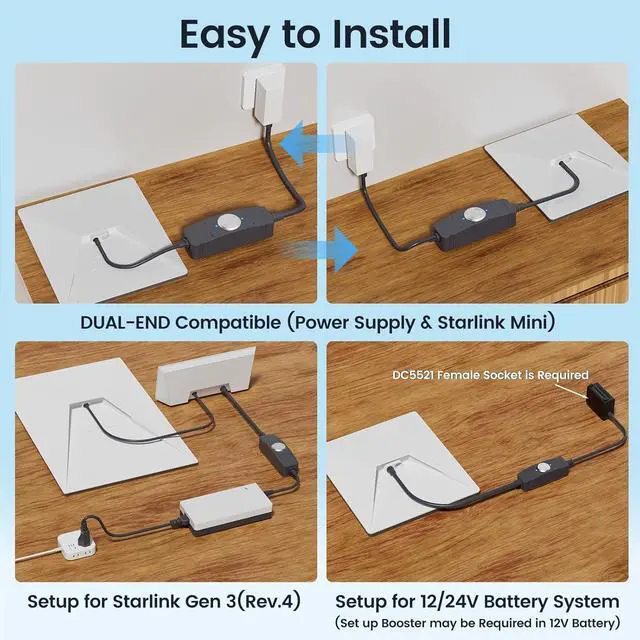 Easy to Install

DUAL-END Compatible (Power Supply & Starlink Mini)

DC5521 Female Socket is Required

Setup for Starlink Gen 3(Rev.4)

Setup for 12/24V Battery System
(Set up Booster may be Required in 12V Battery)