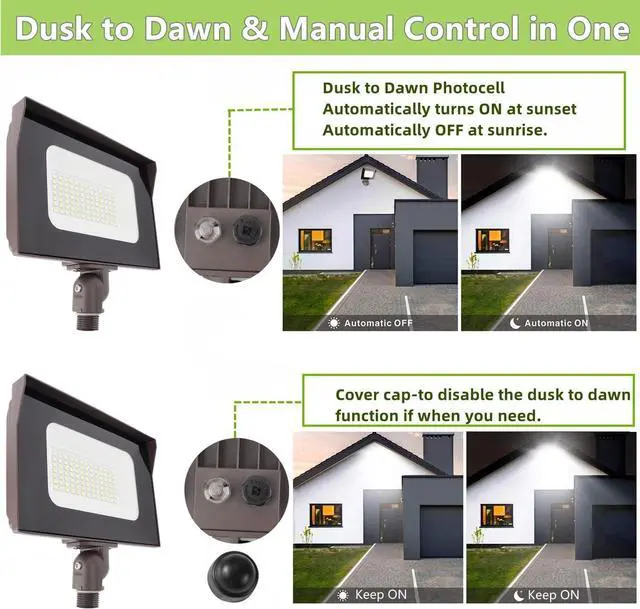 Dusk to Dawn & Manual Control in One

Dusk to Dawn Photocell
Automatically turns ON at sunset
Automatically OFF at sunrise.

Automatic OFF

Automatic ON

Cover cap-to disable the dusk to dawn function if when you need.

Keep ON

Keep ON