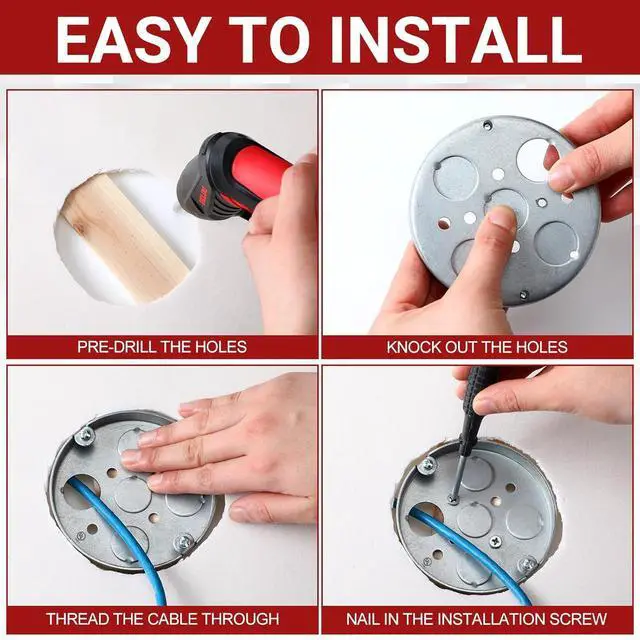 EASY TO INSTALL

PRE-DRILL THE HOLES

KNOCK OUT THE HOLES

THREAD THE CABLE THROUGH

NAIL IN THE INSTALLATION SCREW