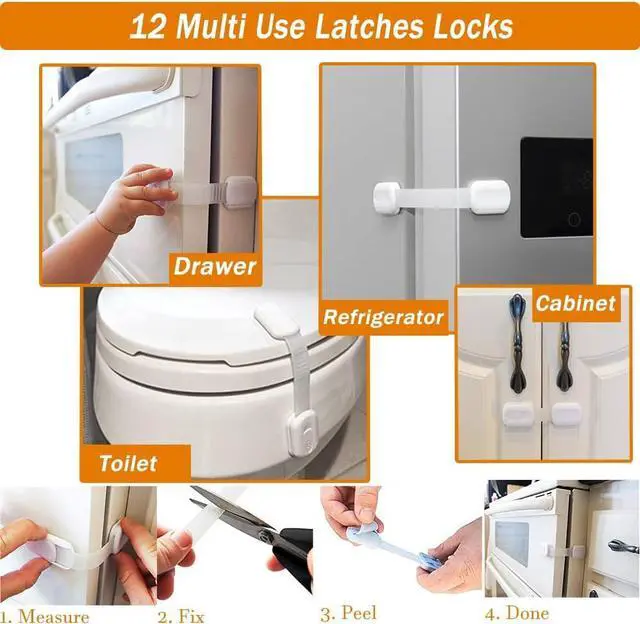 12 Multi Use Latches Locks

Drawer

Refrigerator

Cabinet

Toilet

1. Measure

2. Fix

3. Peel

4. Done