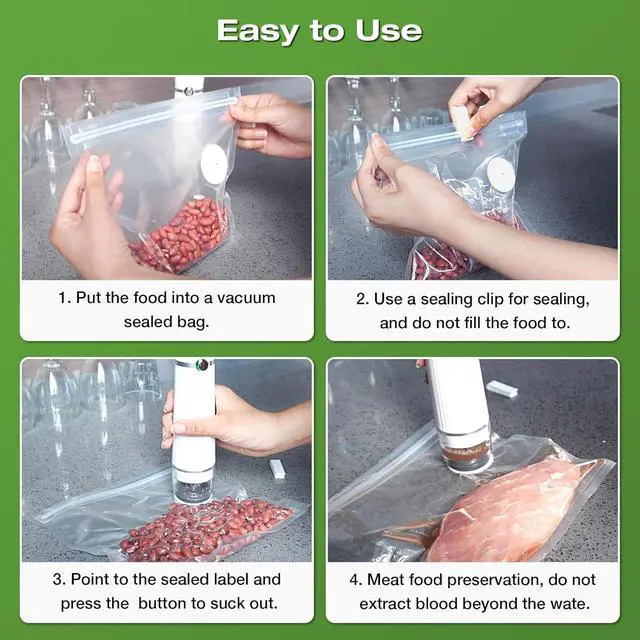 Easy to Use

1. Put the food into a vacuum sealed bag.

2. Use a sealing clip for sealing, and do not fill the food to.

3. Point to the sealed label and press the button to suck out.

4. Meat food preservation, do not extract blood beyond the wate.