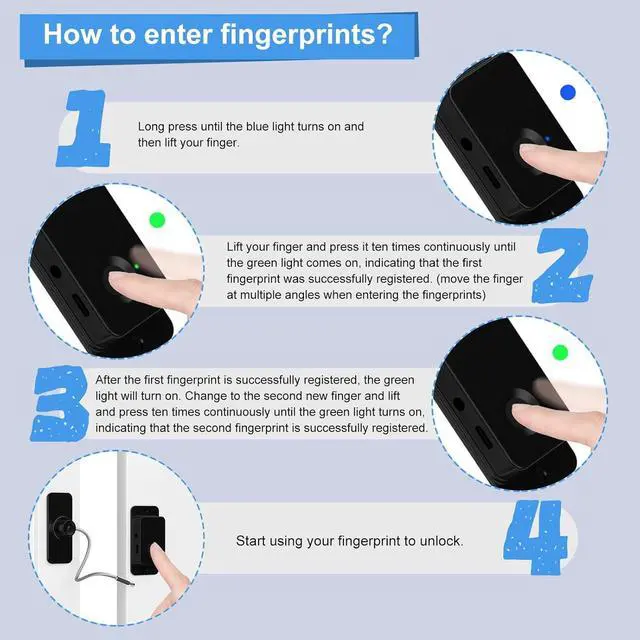 How to enter fingerprints?

1

Long press until the blue light turns on and then lift your finger.

Lift your finger and press it ten times continuously until the green light comes on, indicating that the first fingerprint was successfully registered. (move the finger at multiple angles when entering the fingerprints)

2

3

After the first fingerprint is successfully registered, the green light will turn on. Change to the second new finger and lift and press ten times continuously until the green light turns on, indicating that the second fingerprint is successfully registered.

Start using your fingerprint to unlock.

4