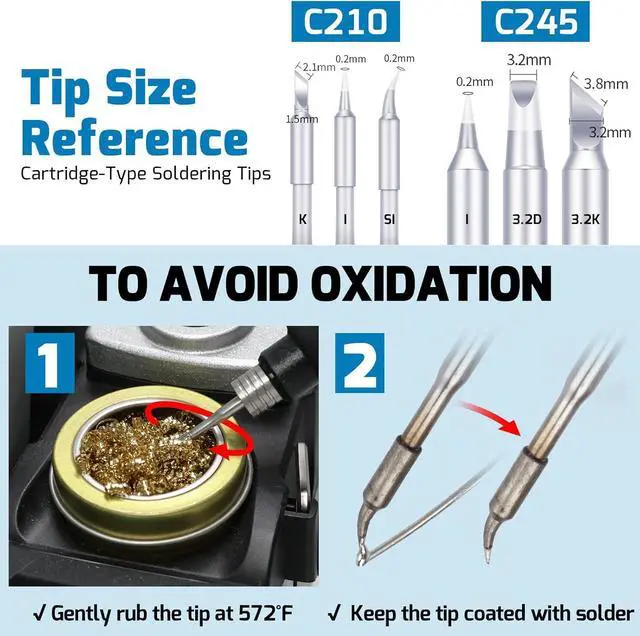 Tip Size Reference
Cartridge-Type Soldering Tips

C210
2.1mm
1.5mm
0.2mm
0.2mm
K
I
SI

C245
0.2mm
3.2mm
3.8mm
3.2mm
I
3.2D
3.2K

TO AVOID OXIDATION

1

2

✓ Gently rub the tip at 572°F

✓ Keep the tip coated with solder