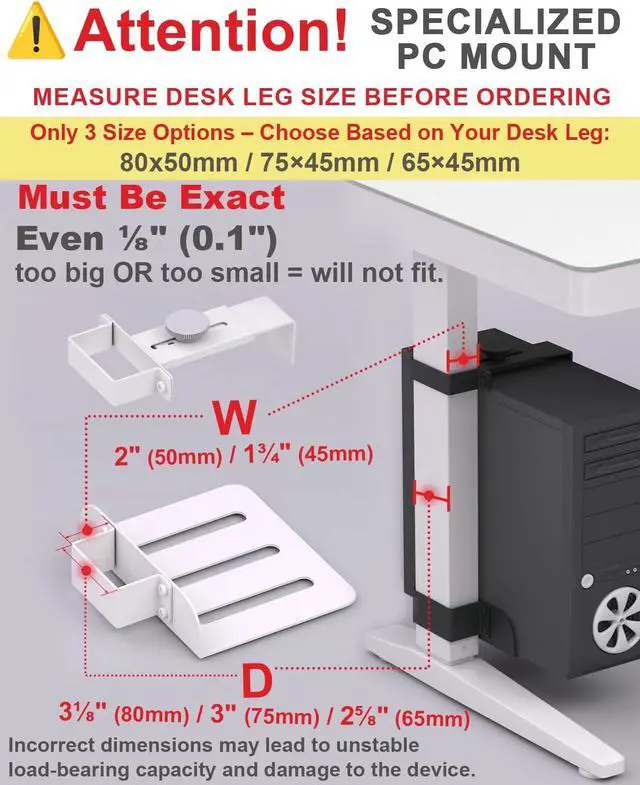 Attention! SPECIALIZED PC MOUNT

MEASURE DESK LEG SIZE BEFORE ORDERING

Only 3 Size Options – Choose Based on Your Desk Leg:
80x50mm / 75×45mm / 65×45mm

Must Be Exact

Even ⅛" (0.1")
too big OR too small = will not fit.

W

2" (50mm) / 1¾" (45mm)

D

3⅛" (80mm) / 3" (75mm) / 2⅝" (65mm)

Incorrect dimensions may lead to unstable load-bearing capacity and damage to the device.