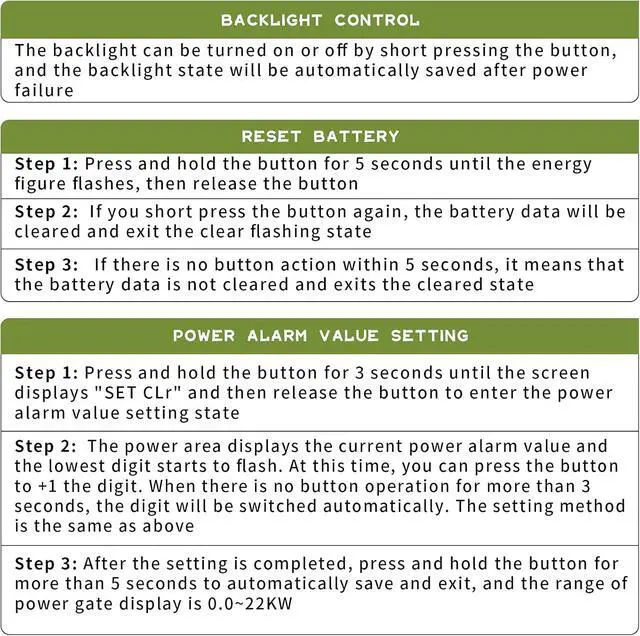 BACKLIGHT CONTROL

The backlight can be turned on or off by short pressing the button, and the backlight state will be automatically saved after power failure

RESET BATTERY

Step 1: Press and hold the button for 5 seconds until the energy figure flashes, then release the button

Step 2: If you short press the button again, the battery data will be cleared and exit the clear flashing state

Step 3: If there is no button action within 5 seconds, it means that the battery data is not cleared and exits the cleared state

POWER ALARM VALUE SETTING

Step 1: Press and hold the button for 3 seconds until the screen displays "SET CLr" and then release the button to enter the power alarm value setting state

Step 2: The power area displays the current power alarm value and the lowest digit starts to flash. At this time, you can press the button to +1 the digit. When there is no button operation for more than 3 seconds, the digit will be switched automatically. The setting method is the same as above

Step 3: After the setting is completed, press and hold the button for more than 5 seconds to automatically save and exit, and the range of power gate display is 0.0~22KW