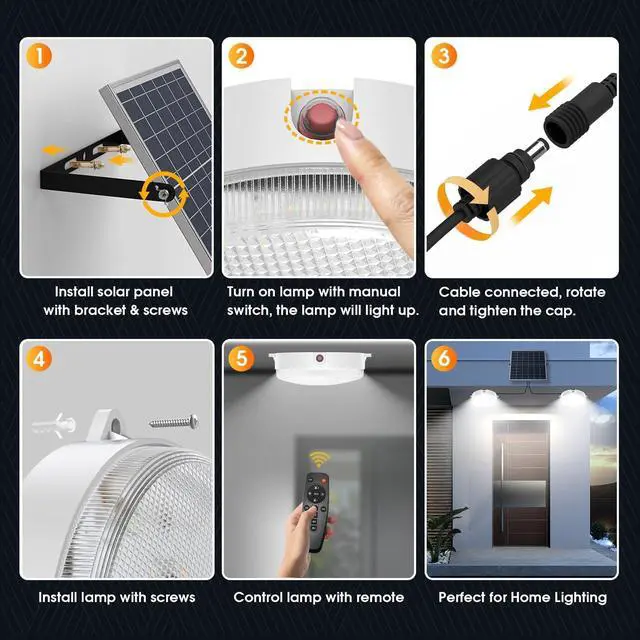 1

Install solar panel with bracket & screws

2

Turn on lamp with manual switch, the lamp will light up.

3

Cable connected, rotate and tighten the cap.

4

Install lamp with screws

5

Control lamp with remote

6

Perfect for Home Lighting