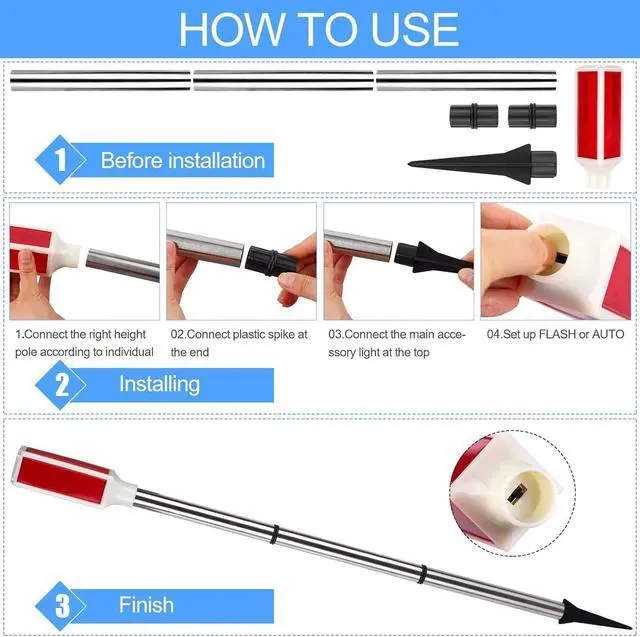 HOW TO USE

1 Before installation

1.Connect the right height pole according to individual

02.Connect plastic spike at the end

03.Connect the main accessory light at the top

04.Set up FLASH or AUTO

2 Installing

3 Finish