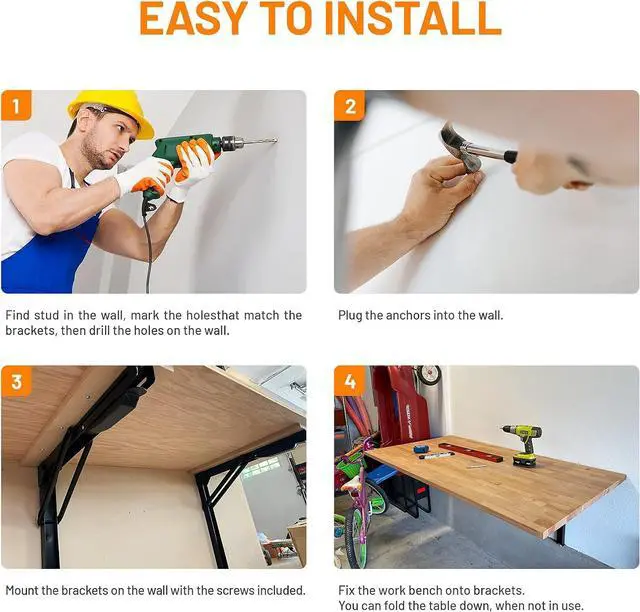 EASY TO INSTALL

1

Find stud in the wall, mark the holesthat match the brackets, then drill the holes on the wall.

2

Plug the anchors into the wall.

3

Mount the brackets on the wall with the screws included.

4

Fix the work bench onto brackets.
You can fold the table down, when not in use.