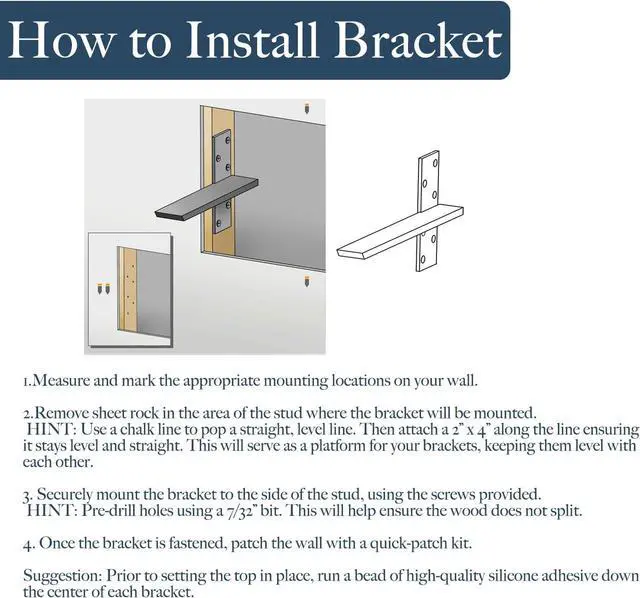 How to Install Bracket

1.Measure and mark the appropriate mounting locations on your wall.

2.Remove sheet rock in the area of the stud where the bracket will be mounted.
HINT: Use a chalk line to pop a straight, level line. Then attach a 2" x 4" along the line ensuring it stays level and straight. This will serve as a platform for your brackets, keeping them level with each other.

3. Securely mount the bracket to the side of the stud, using the screws provided.
HINT: Pre-drill holes using a 7/32" bit. This will help ensure the wood does not split.

4. Once the bracket is fastened, patch the wall with a quick-patch kit.

Suggestion: Prior to setting the top in place, run a bead of high-quality silicone adhesive down the center of each bracket.