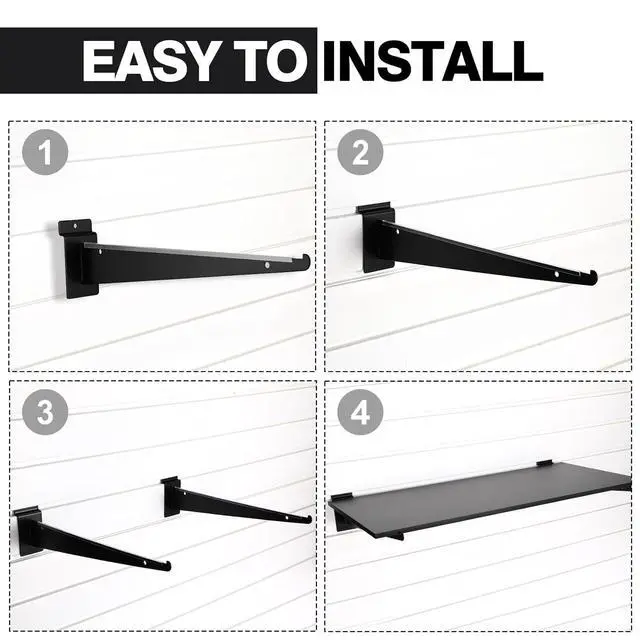 EASY TO INSTALL

1

2

3

4