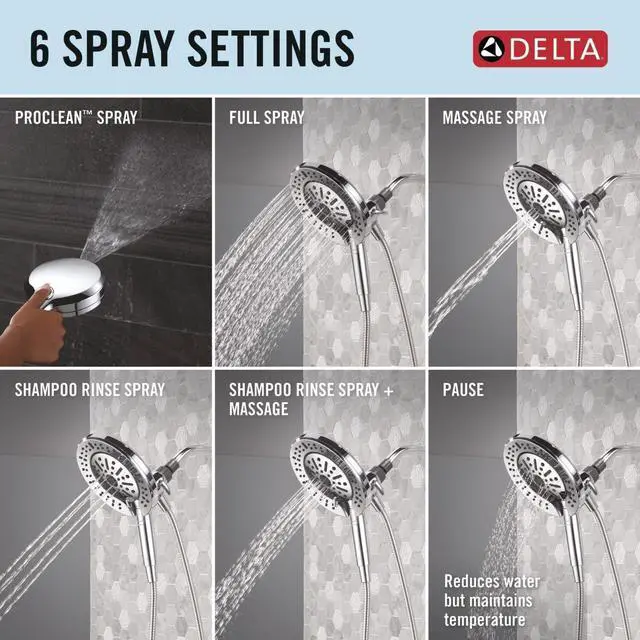 6 SPRAY SETTINGS

DELTA

PROCLEAN™ SPRAY

FULL SPRAY

MASSAGE SPRAY

SHAMPOO RINSE SPRAY

SHAMPOO RINSE SPRAY + MASSAGE

PAUSE

Reduces water but maintains temperature