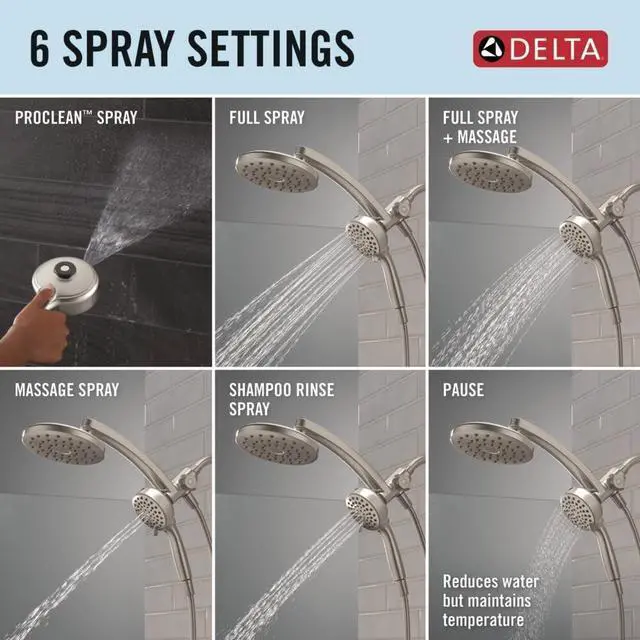 6 SPRAY SETTINGS

DELTA

PROCLEAN™ SPRAY

FULL SPRAY

FULL SPRAY + MASSAGE

MASSAGE SPRAY

SHAMPOO RINSE SPRAY

PAUSE

Reduces water but maintains temperature