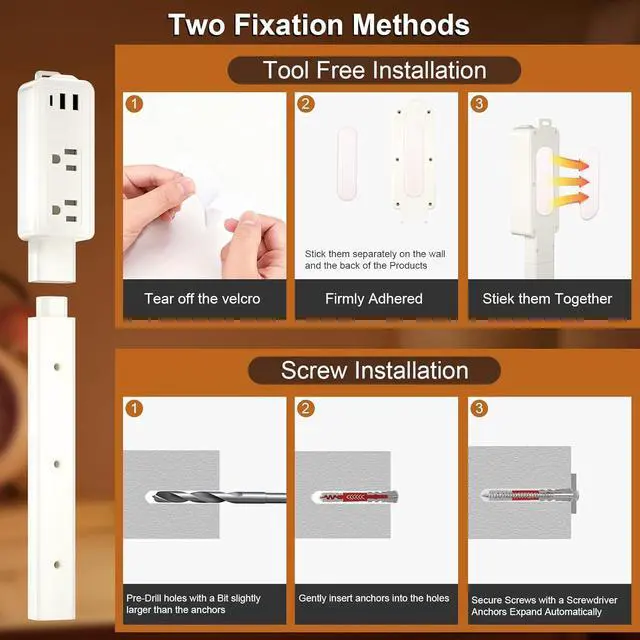 Two Fixation Methods

Tool Free Installation

1

Tear off the velcro

2

Stick them separately on the wall and the back of the Products

Firmly Adhered

3

Stiek them Together

Screw Installation

1

Pre-Drill holes with a Bit slightly larger than the anchors

2

Gently insert anchors into the holes

3

Secure Screws with a Screwdriver Anchors Expand Automatically