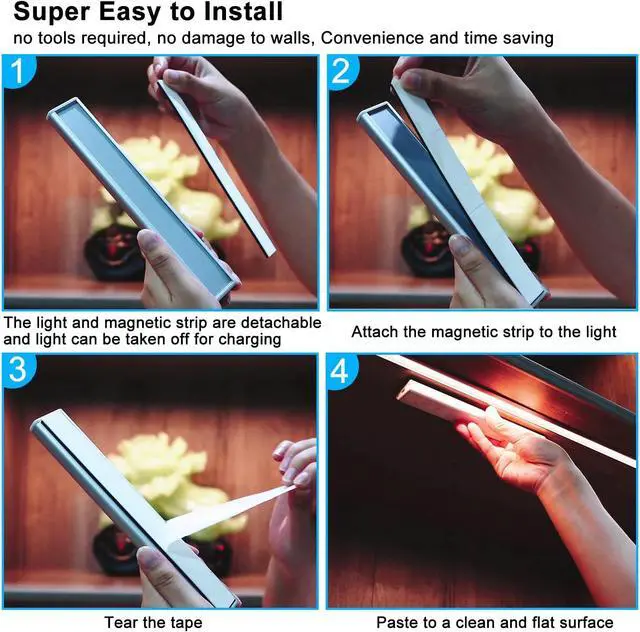 Super Easy to Install

no tools required, no damage to walls, Convenience and time saving

1

The light and magnetic strip are detachable and light can be taken off for charging

2

Attach the magnetic strip to the light

3

Tear the tape

4

Paste to a clean and flat surface