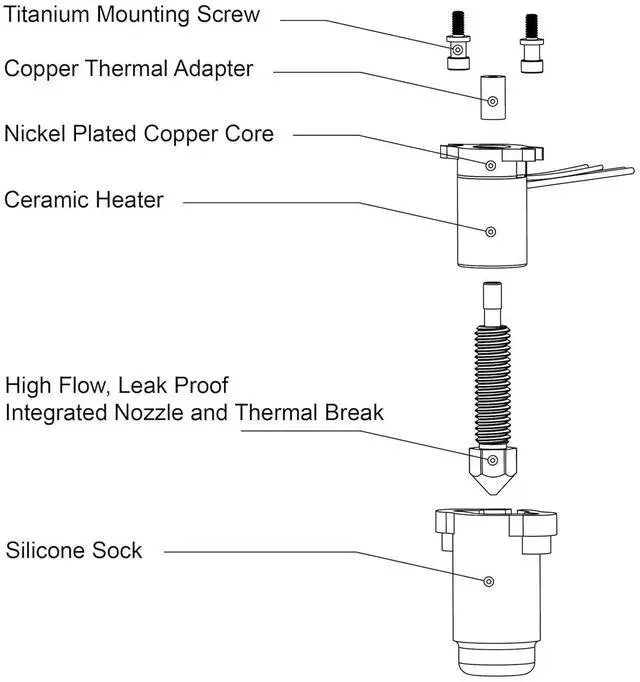 Titanium Mounting Screw

Copper Thermal Adapter

Nickel Plated Copper Core

Ceramic Heater

High Flow, Leak Proof
Integrated Nozzle and Thermal Break

Silicone Sock