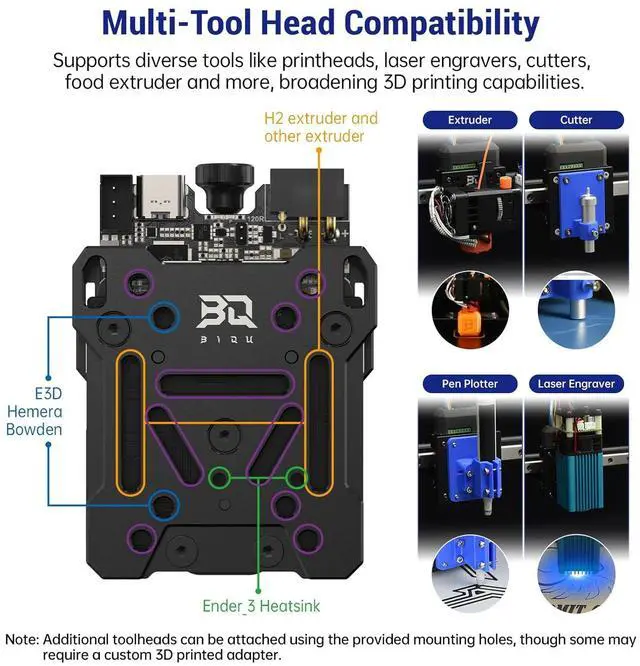 Multi-Tool Head Compatibility

Supports diverse tools like printheads, laser engravers, cutters, food extruder and more, broadening 3D printing capabilities.

H2 extruder and other extruder

120R

BQ
BIQU

E3D
Hemera
Bowden

Ender_3 Heatsink

Extruder

Cutter

Pen Plotter

Laser Engraver

Note: Additional toolheads can be attached using the provided mounting holes, though some may require a custom 3D printed adapter.