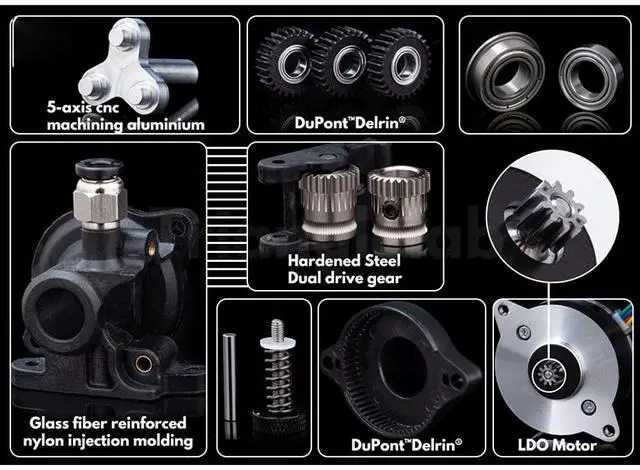 5-axis cnc machining aluminium

DuPont™Delrin®

Hardened Steel Dual drive gear

Glass fiber reinforced nylon injection molding

DuPont™Delrin®

LDO Motor