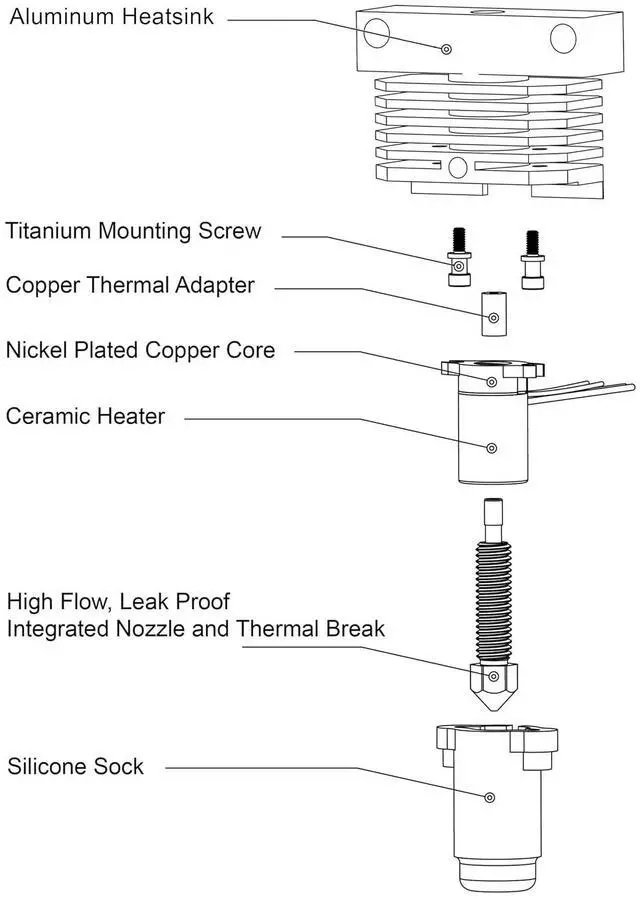 Aluminum Heatsink

Titanium Mounting Screw

Copper Thermal Adapter

Nickel Plated Copper Core

Ceramic Heater

High Flow, Leak Proof
Integrated Nozzle and Thermal Break

Silicone Sock