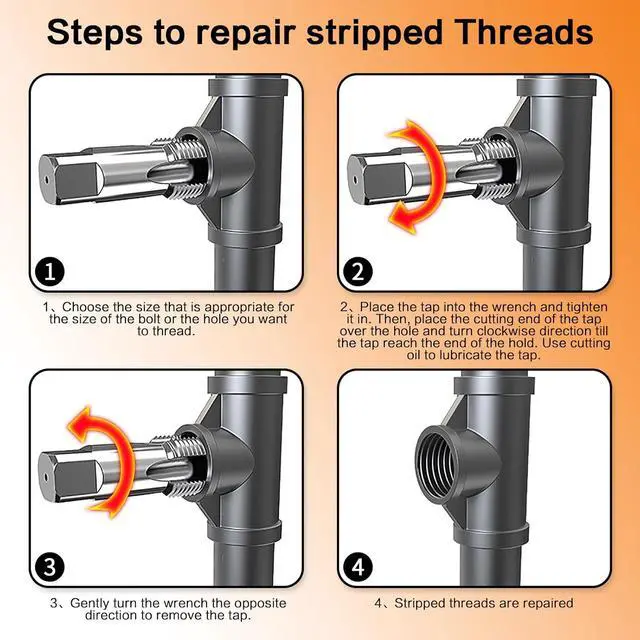 Steps to repair stripped Threads

1

1、Choose the size that is appropriate for the size of the bolt or the hole you want to thread.

2

2、Place the tap into the wrench and tighten it in. Then, place the cutting end of the tap over the hole and turn clockwise direction till the tap reach the end of the hold. Use cutting oil to lubricate the tap.

3

3、Gently turn the wrench the opposite direction to remove the tap.

4

4、Stripped threads are repaired