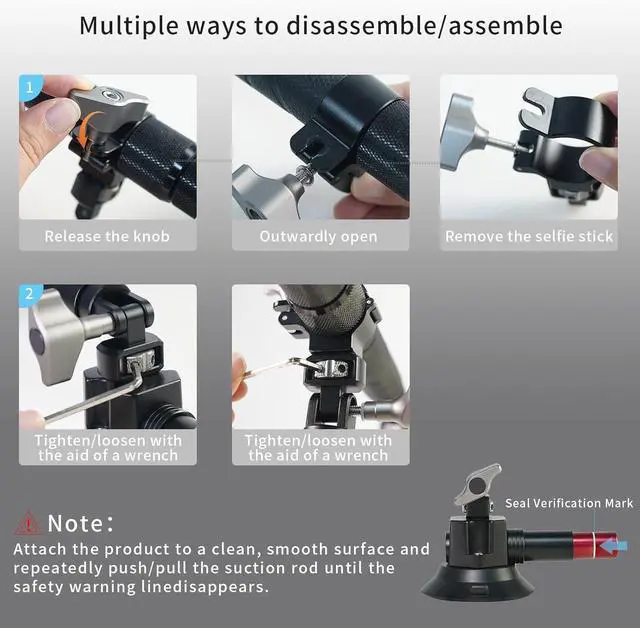 Multiple ways to disassemble/assemble

1

Release the knob

Outwardly open

Remove the selfie stick

2

Tighten/loosen with the aid of a wrench

Tighten/loosen with the aid of a wrench

Seal Verification Mark

Note:
Attach the product to a clean, smooth surface and repeatedly push/pull the suction rod until the safety warning linedisappears.