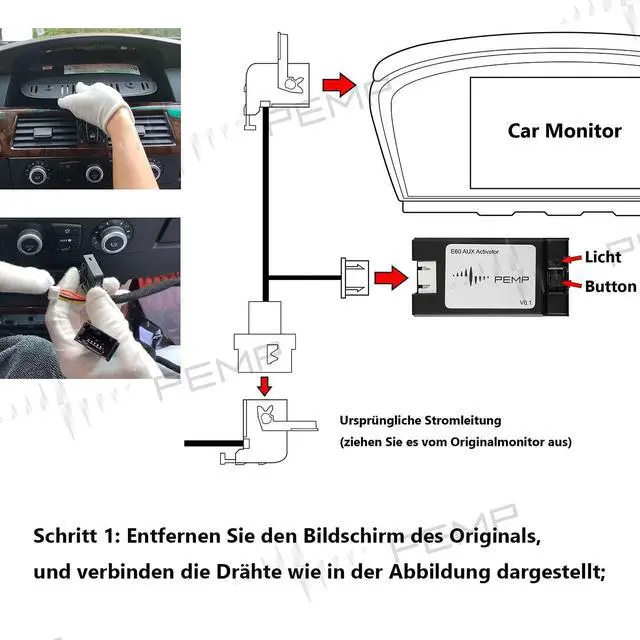 PEMP

Car Monitor

E60 AUX Activator

PEMP

V0.1

Licht

Button

PEMP

Ursprüngliche Stromleitung
(ziehen Sie es vom Originalmonitor aus)

PEMP

Schritt 1: Entfernen Sie den Bildschirm des Originals, und verbinden die Drähte wie in der Abbildung dargestellt;