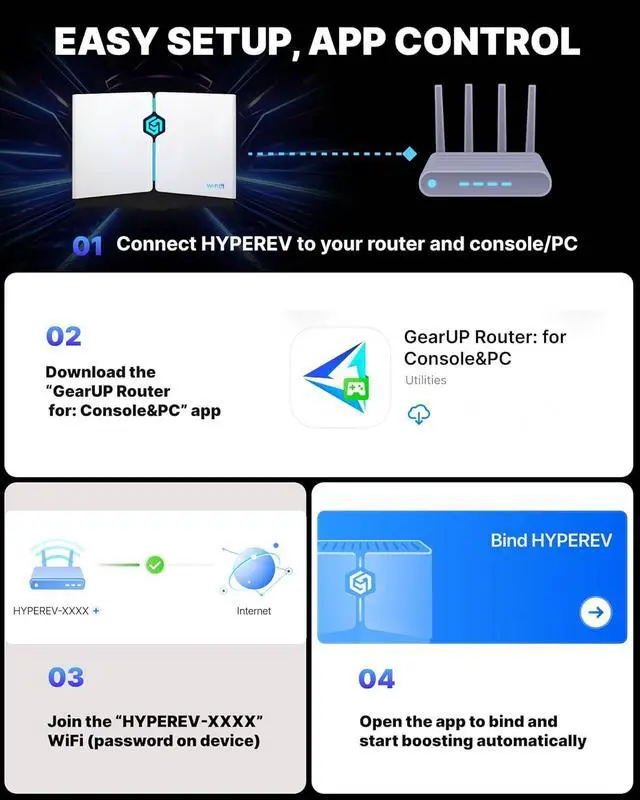 EASY SETUP, APP CONTROL

WiFi

01 Connect HYPEREV to your router and console/PC

02

Download the "GearUP Router for: Console&PC" app

GearUP Router: for Console&PC

Utilities

HYPEREV-XXXX

Internet

03

Join the "HYPEREV-XXXX" WiFi (password on device)

Bind HYPEREV

04

Open the app to bind and start boosting automatically