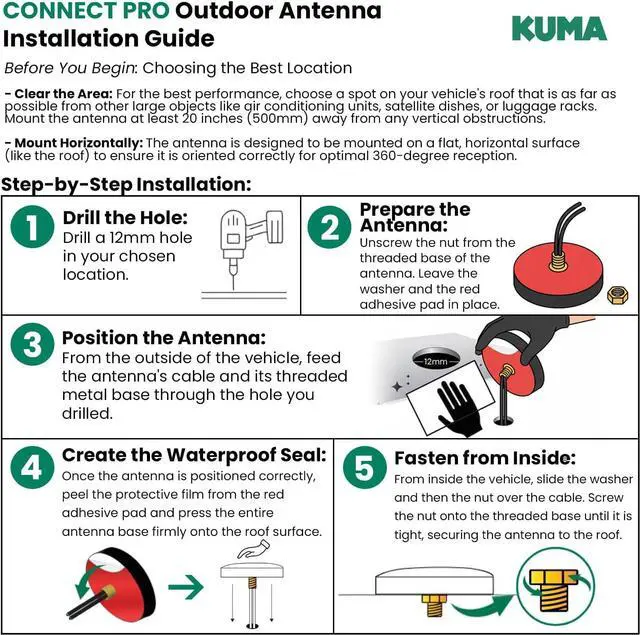 CONNECT PRO Outdoor Antenna Installation Guide

KUMA

Before You Begin: Choosing the Best Location

- Clear the Area: For the best performance, choose a spot on your vehicle's roof that is as far as possible from other large objects like air conditioning units, satellite dishes, or luggage racks. Mount the antenna at least 20 inches (500mm) away from any vertical obstructions.

- Mount Horizontally: The antenna is designed to be mounted on a flat, horizontal surface (like the roof) to ensure it is oriented correctly for optimal 360-degree reception.

Step-by-Step Installation:

1 Drill the Hole: Drill a 12mm hole in your chosen location.

2 Prepare the Antenna: Unscrew the nut from the threaded base of the antenna. Leave the washer and the red adhesive pad in place.

3 Position the Antenna: From the outside of the vehicle, feed the antenna's cable and its threaded metal base through the hole you drilled.

12mm

4 Create the Waterproof Seal: Once the antenna is positioned correctly, peel the protective film from the red adhesive pad and press the entire antenna base firmly onto the roof surface.

5 Fasten from Inside: From inside the vehicle, slide the washer and then the nut over the cable. Screw the nut onto the threaded base until it is tight, securing the antenna to the roof.