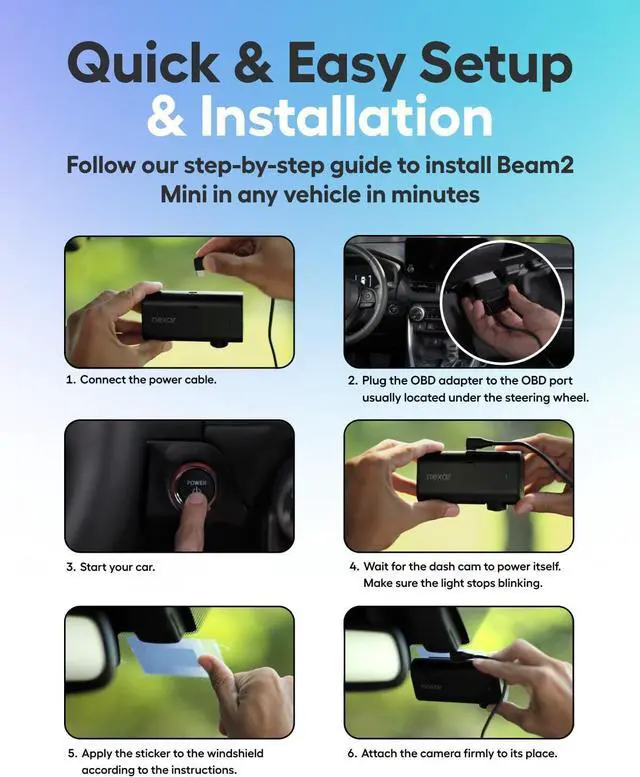 Quick & Easy Setup & Installation

Follow our step-by-step guide to install Beam2 Mini in any vehicle in minutes

nexar

1. Connect the power cable.

2. Plug the OBD adapter to the OBD port usually located under the steering wheel.

POWER

3. Start your car.

nexar

4. Wait for the dash cam to power itself. Make sure the light stops blinking.

5. Apply the sticker to the windshield according to the instructions.

nexar

6. Attach the camera firmly to its place.