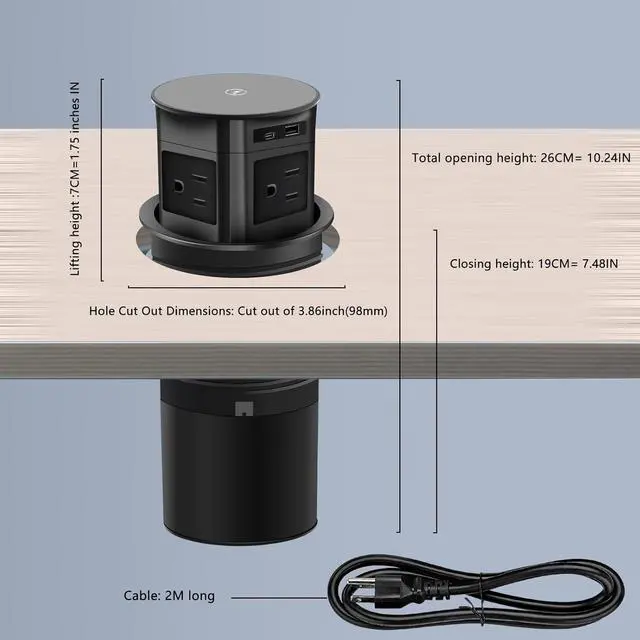 Lifting height :7CM=1.75 inches IN

Total opening height: 26CM= 10.24IN

Closing height: 19CM= 7.48IN

Hole Cut Out Dimensions: Cut out of 3.86inch(98mm)

Cable: 2M long