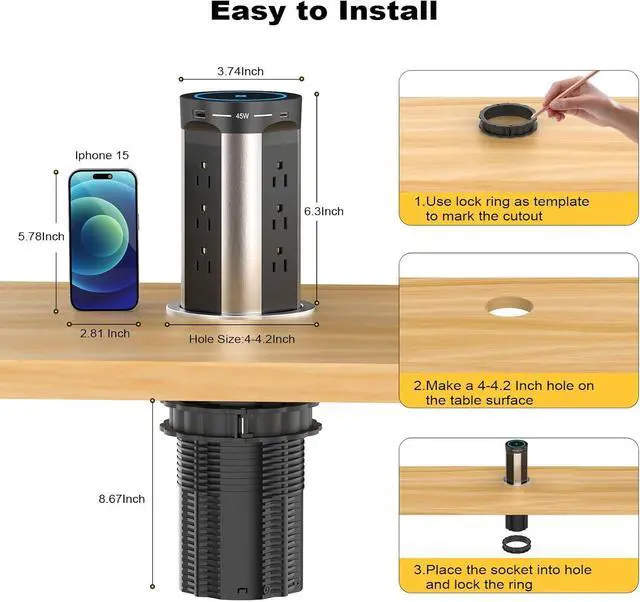 Easy to Install

3.74Inch

45W

Iphone 15

5.78Inch

6.3Inch

2.81 Inch

Hole Size:4-4.2Inch

8.67Inch

1.Use lock ring as template to mark the cutout

2.Make a 4-4.2 Inch hole on the table surface

3.Place the socket into hole and lock the ring