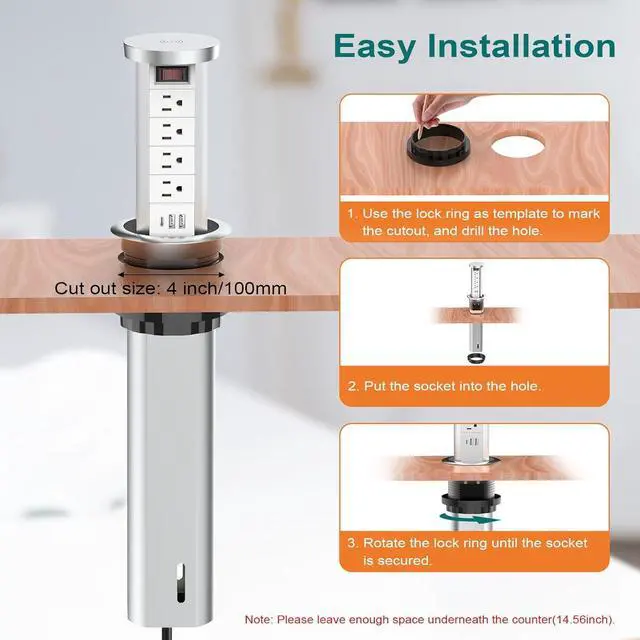 Easy Installation

Cut out size: 4 inch/100mm

1. Use the lock ring as template to mark the cutout, and drill the hole.

2. Put the socket into the hole.

3. Rotate the lock ring until the socket is secured.

Note: Please leave enough space underneath the counter(14.56inch).