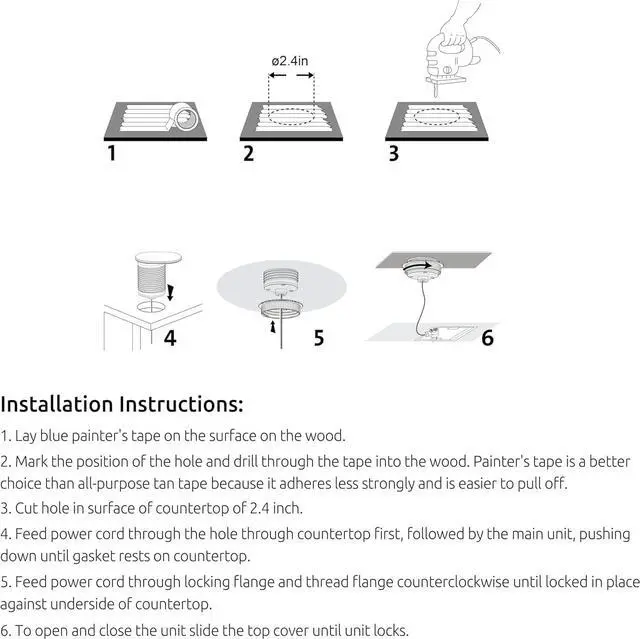 ø2.4in

1

2

3

4

5

6

Installation Instructions:

1. Lay blue painter's tape on the surface on the wood.

2. Mark the position of the hole and drill through the tape into the wood. Painter's tape is a better choice than all-purpose tan tape because it adheres less strongly and is easier to pull off.

3. Cut hole in surface of countertop of 2.4 inch.

4. Feed power cord through the hole through countertop first, followed by the main unit, pushing down until gasket rests on countertop.

5. Feed power cord through locking flange and thread flange counterclockwise until locked in place against underside of countertop.

6. To open and close the unit slide the top cover until unit locks.