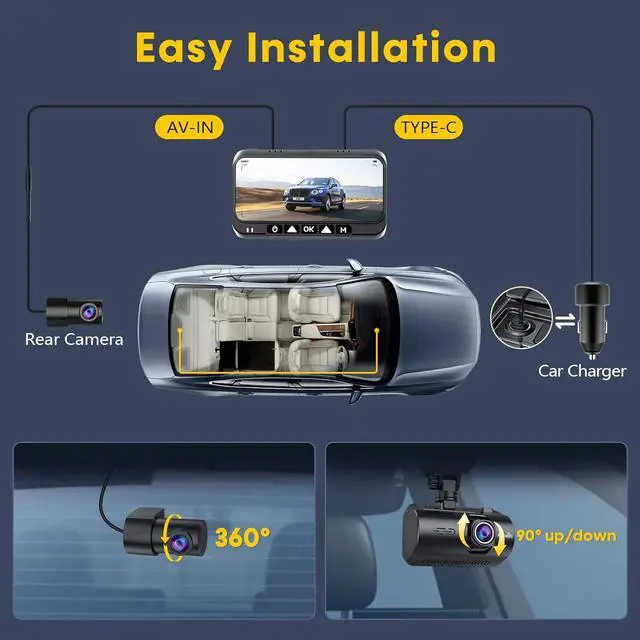 Easy Installation

AV-IN

TYPE-C

OK

M

Rear Camera

Car Charger

360°

90° up/down