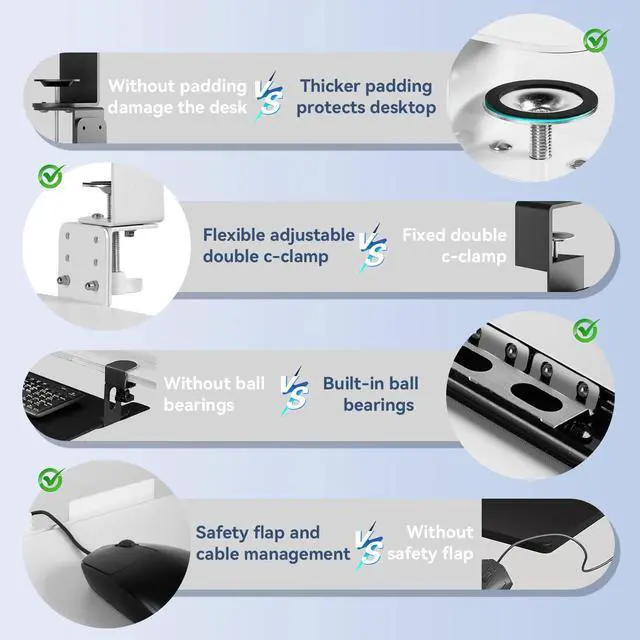 Without padding damage the desk

VS

Thicker padding protects desktop

Flexible adjustable double c-clamp

VS

Fixed double c-clamp

Without ball bearings

VS

Built-in ball bearings

Safety flap and cable management

VS

Without safety flap