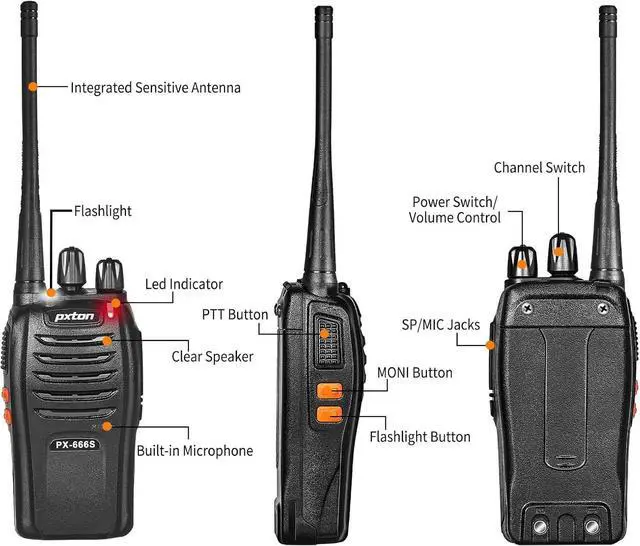 Integrated Sensitive Antenna

Flashlight

Led Indicator

pxton

Clear Speaker

PX-666S

Built-in Microphone

PTT Button

MONI Button

Flashlight Button

Channel Switch

Power Switch/
Volume Control

SP/MIC Jacks