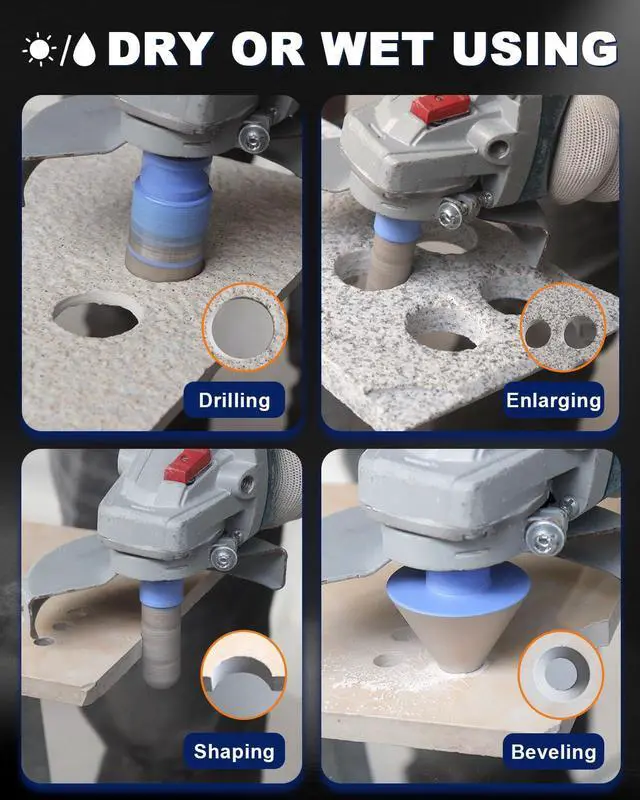 DRY OR WET USING

Drilling

Enlarging

Shaping

Beveling