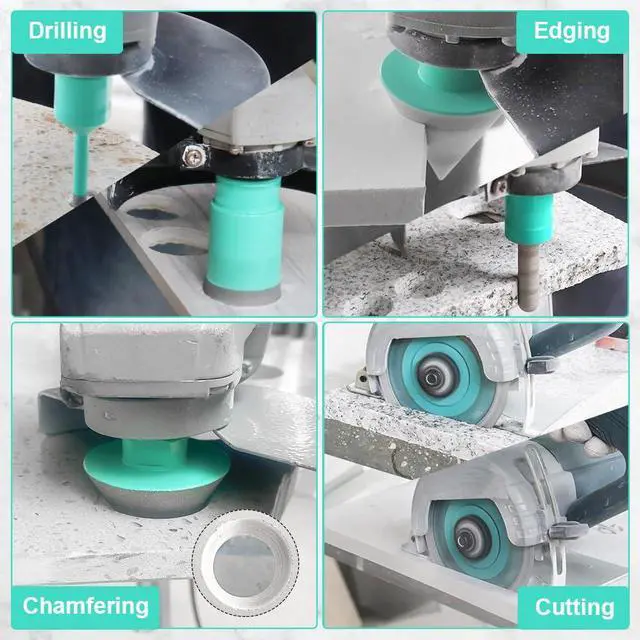 Drilling

Edging

Chamfering

Cutting