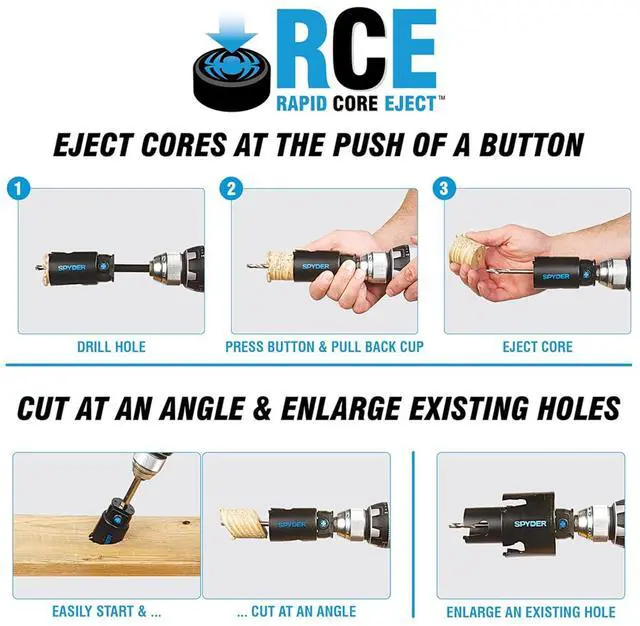 RCE
RAPID CORE EJECT™

EJECT CORES AT THE PUSH OF A BUTTON

1
SPYDER
DRILL HOLE

2
SPYDER
PRESS BUTTON & PULL BACK CUP

3
SPYDER
EJECT CORE

CUT AT AN ANGLE & ENLARGE EXISTING HOLES

EASILY START & ...

SPYDER
... CUT AT AN ANGLE

SPYDER
ENLARGE AN EXISTING HOLE