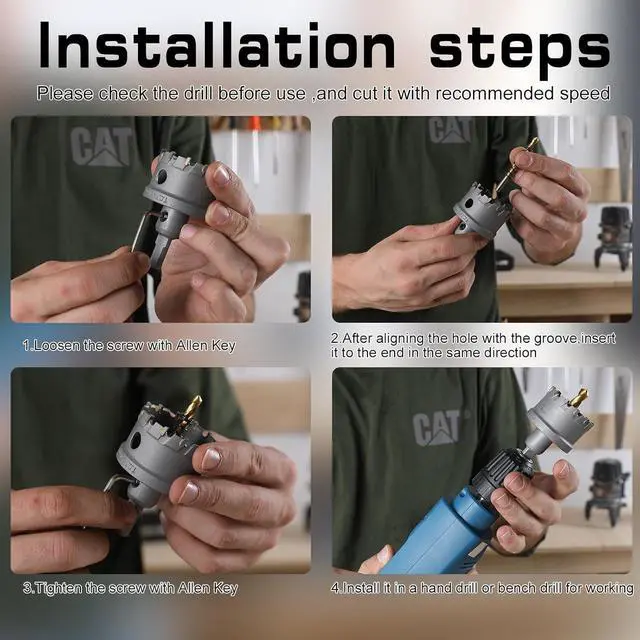 Installation steps

Please check the drill before use ,and cut it with recommended speed

CAT

CAT

1.Loosen the screw with Allen Key

2.After aligning the hole with the groove.insert it to the end in the same direction

CAT

3.Tighten the screw with Allen Key

4.Install it in a hand drill or bench drill for working