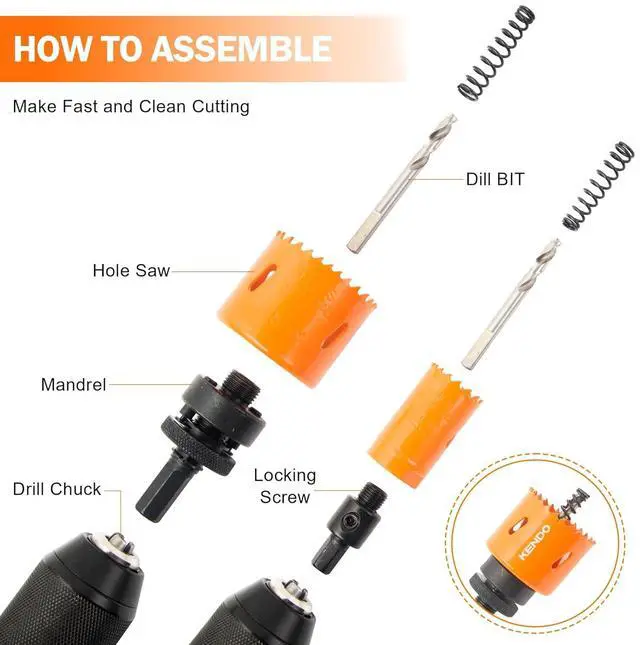 HOW TO ASSEMBLE

Make Fast and Clean Cutting

Dill BIT

Hole Saw

Mandrel

Drill Chuck

Locking Screw

KENDO