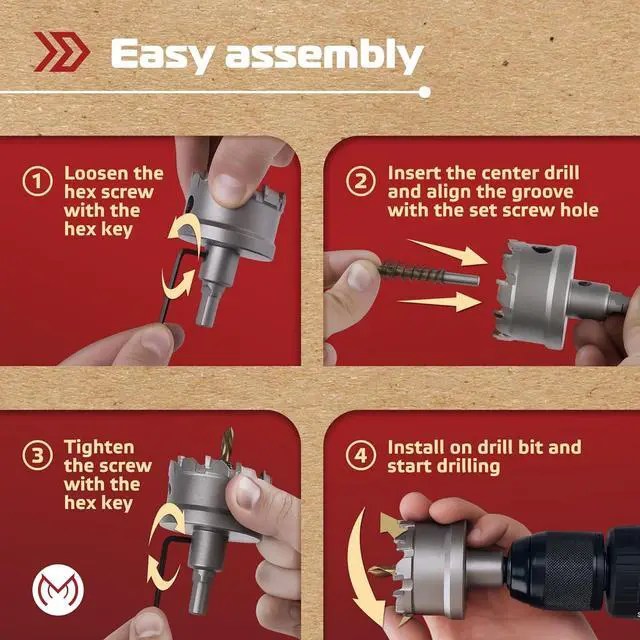 Easy assembly

1 Loosen the hex screw with the hex key

2 Insert the center drill and align the groove with the set screw hole

3 Tighten the screw with the hex key

4 Install on drill bit and start drilling