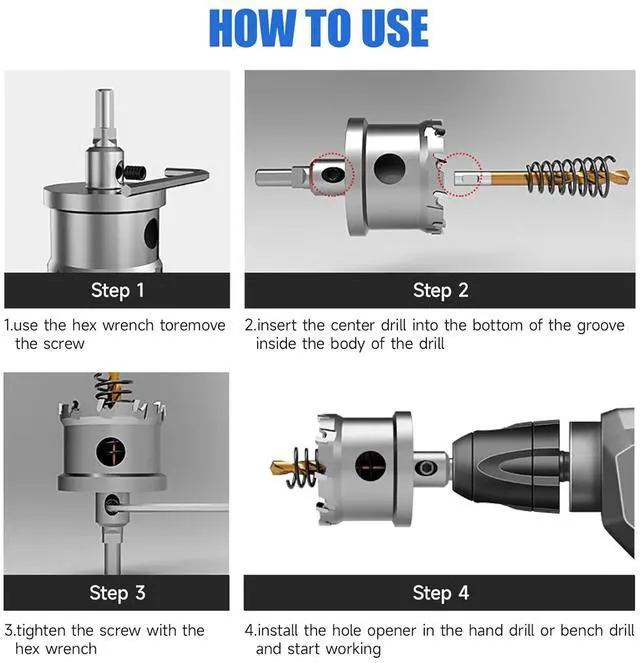 HOW TO USE

Step 1

1.use the hex wrench toremove the screw

Step 2

2.insert the center drill into the bottom of the groove inside the body of the drill

Step 3

3.tighten the screw with the hex wrench

Step 4

4.install the hole opener in the hand drill or bench drill and start working