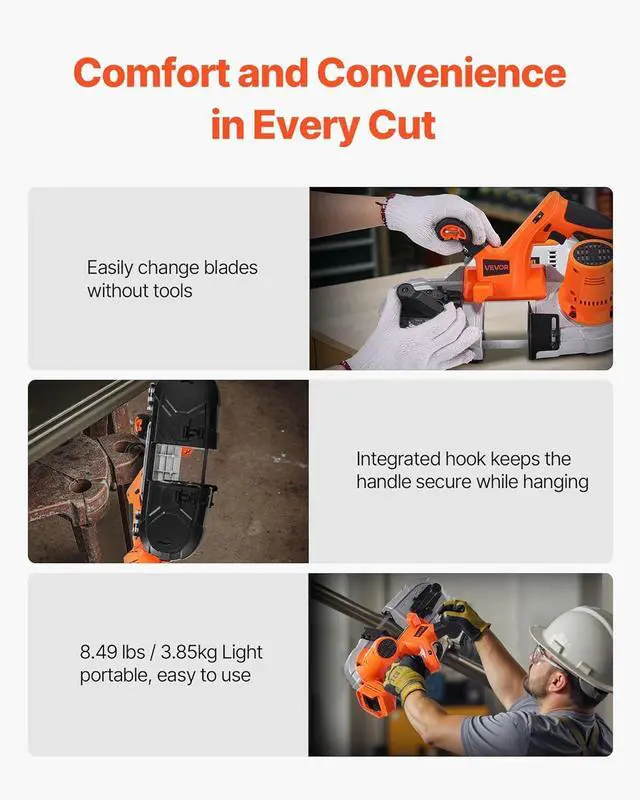 Comfort and Convenience in Every Cut

Easily change blades without tools

VEVOR

Integrated hook keeps the handle secure while hanging

8.49 lbs / 3.85kg Light portable, easy to use