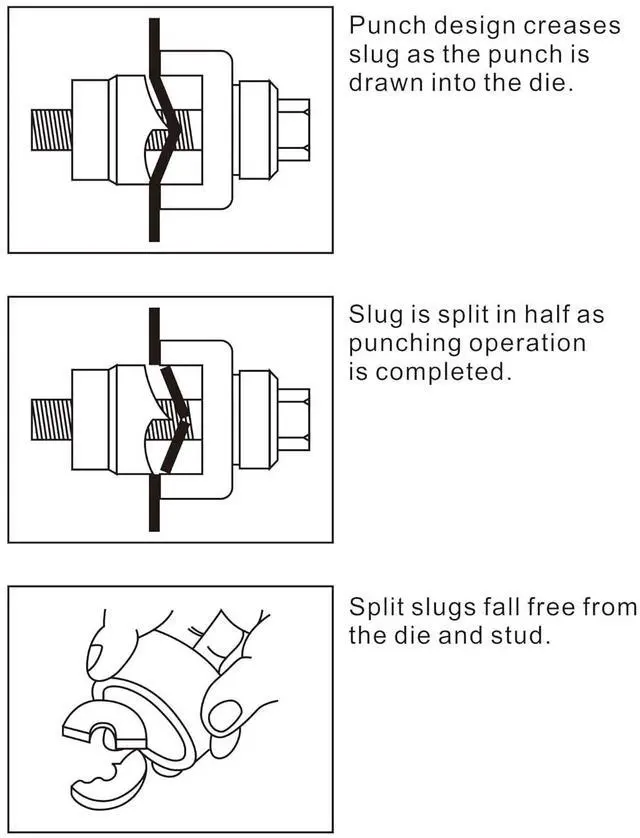 Punch design creases slug as the punch is drawn into the die.

Slug is split in half as punching operation is completed.

Split slugs fall free from the die and stud.