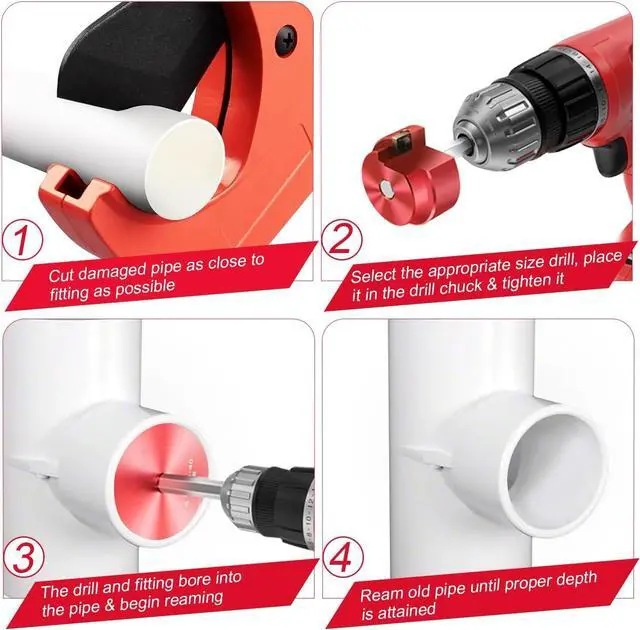 1
Cut damaged pipe as close to fitting as possible

2
Select the appropriate size drill, place it in the drill chuck & tighten it

3
The drill and fitting bore into the pipe & begin reaming

4
Ream old pipe until proper depth is attained